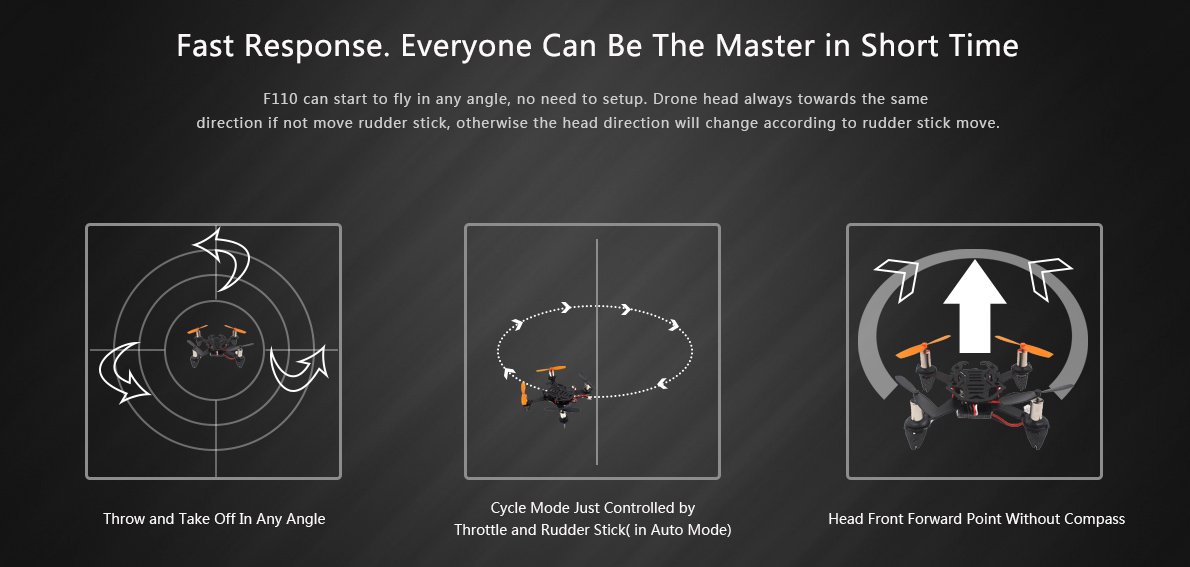 Fast Response. Everyone Can Be The Master in Short Time

F110 can start to fly in any angle, no need to setup. Drone head always towards the same direction if not move rudder stick, otherwise the head direction will change according to rudder stick move.

Throw and Take Off In Any Angle

Cycle Mode Just Controlled by Throttle and Rudder Stick( in Auto Mode)

Head Front Forward Point Without Compass