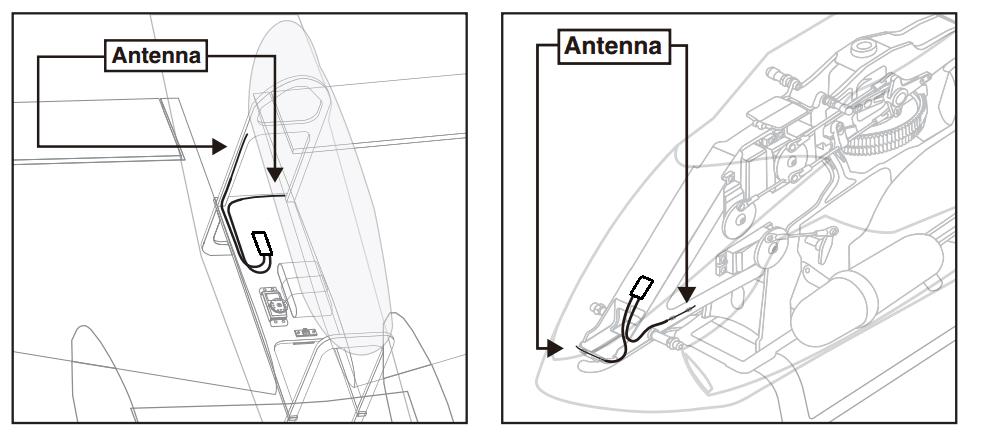 Antenna

Antenna